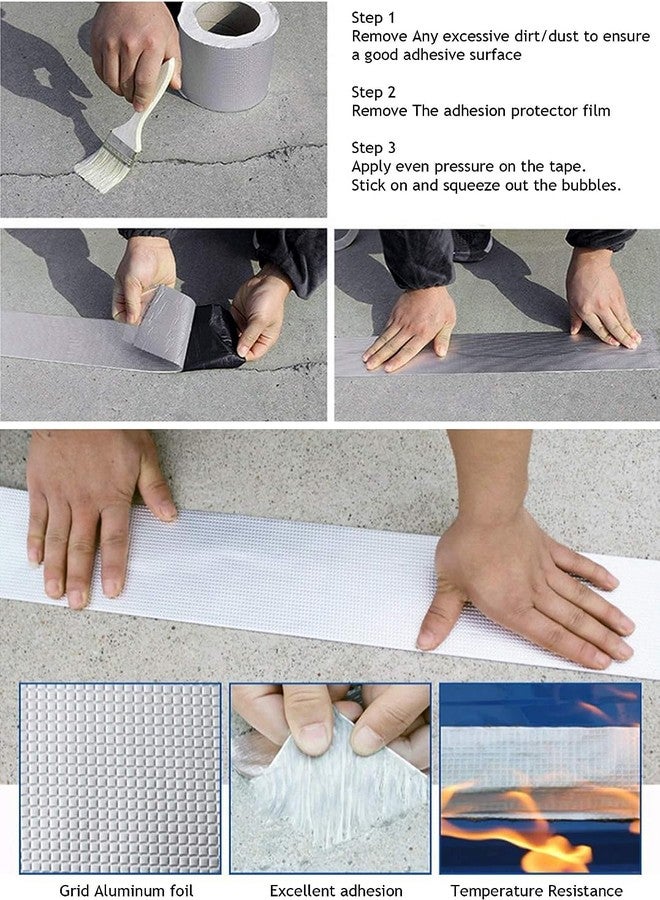 Step 1
Remove Any excessive dirt/dust to ensure a good adhesive surface

Step 2
Remove The adhesion protector film

Step 3
Apply even pressure on the tape.
Stick on and squeeze out the bubbles.

Grid Aluminum foil

Excellent adhesion

Temperature Resistance